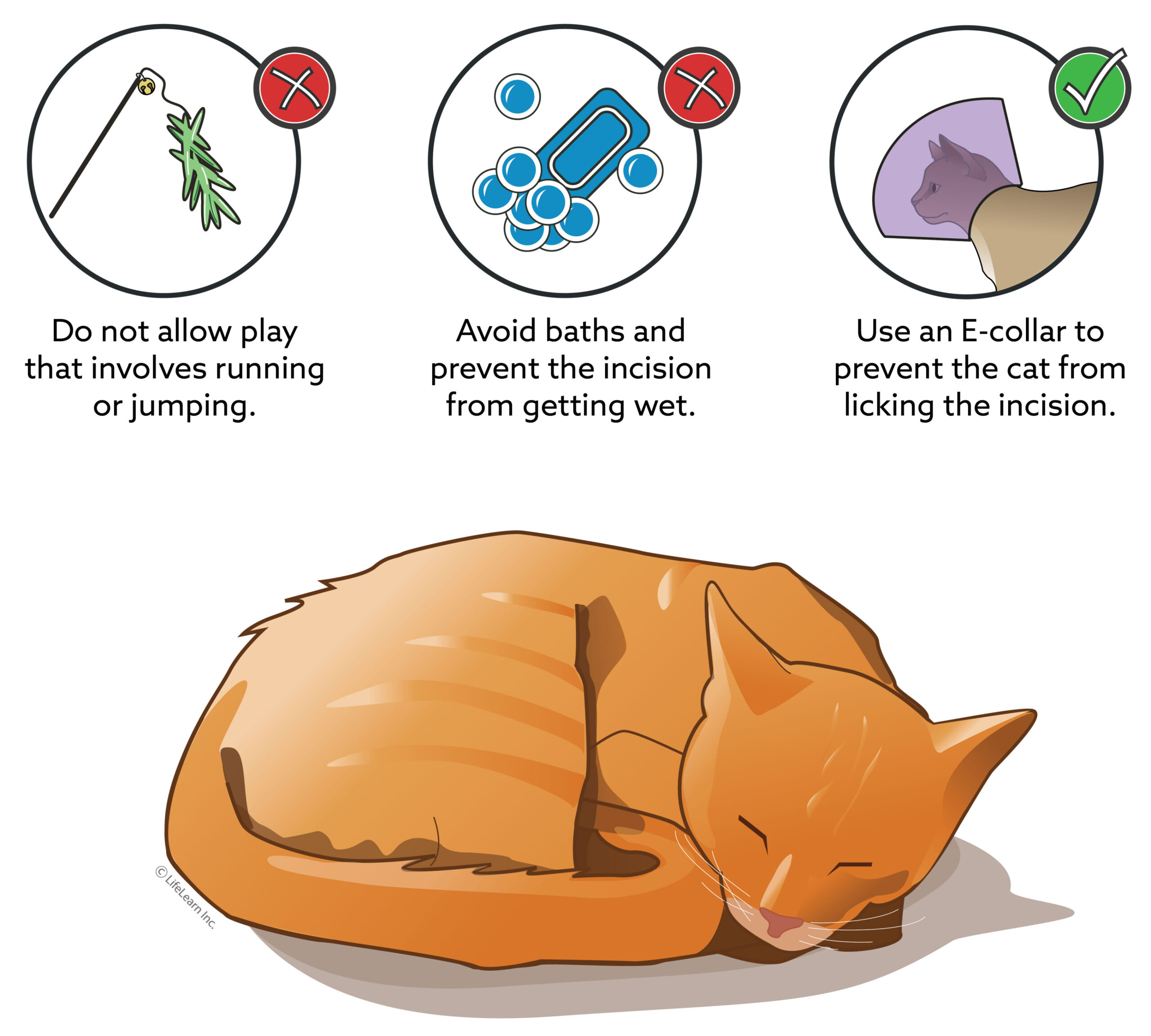 Do not allow play that involves running or jumping.

Avoid baths and prevent the incision from getting wet.

Use an E-collar to prevent the cat from licking the incision.

© LifeLearn Inc.